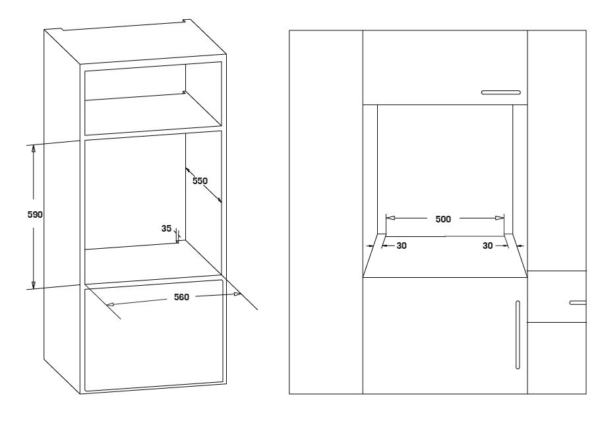 590
550
35
560
500
30
30